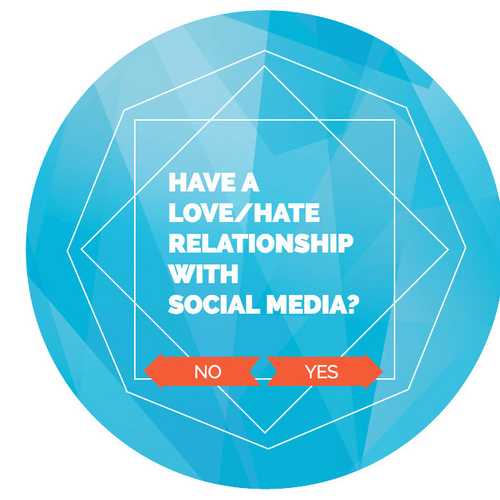 HAVE A LOVE/HATE RELATIONSHIP WITH SOCIAL MEDIA?

NO

YES